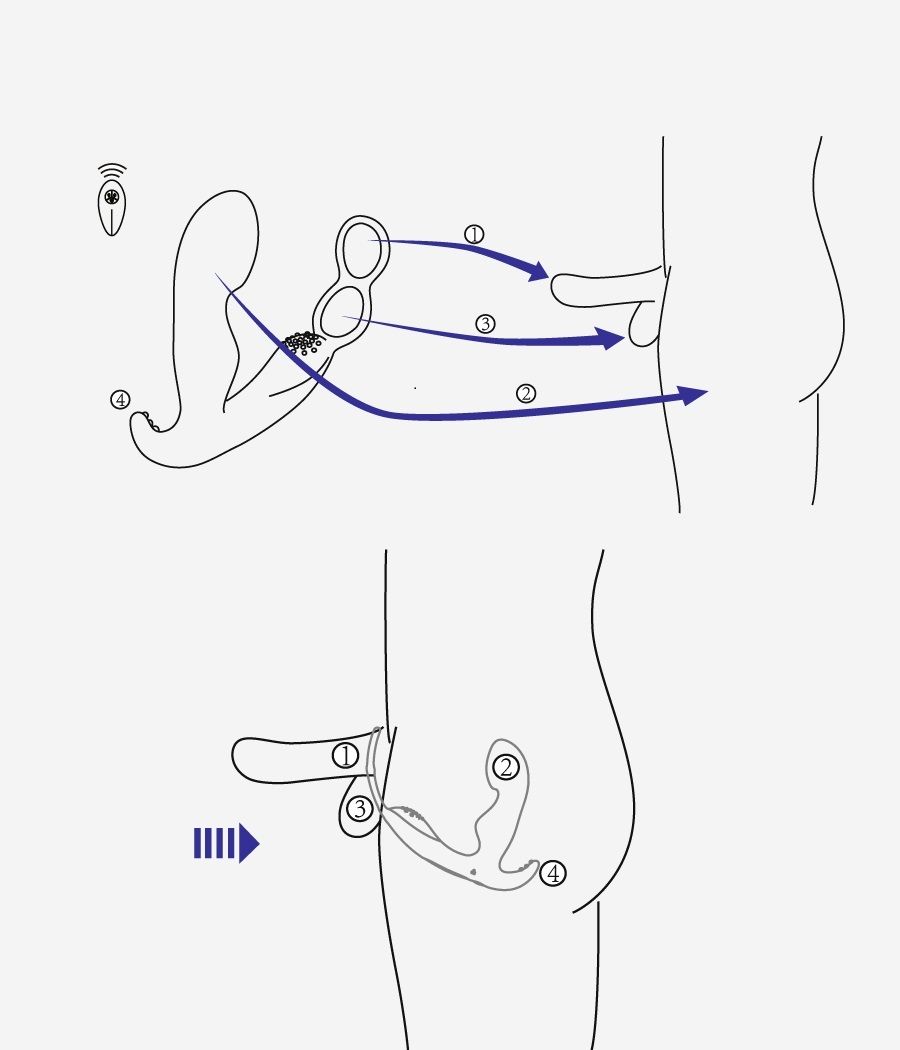 ①
③
②
④
①
②
③
④